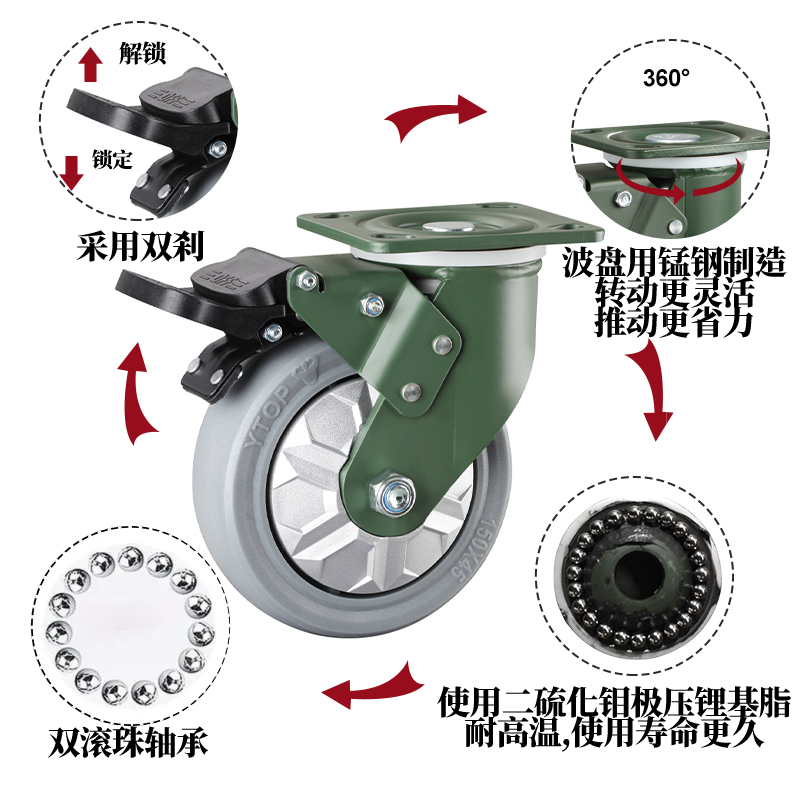 解锁

锁定

采用双刹

360°

波盘用锰钢制造
转动更灵活
推动更省力

YTOP

150X45

双滚珠轴承

使用二硫化钼极压锂基脂
耐高温,使用寿命更久